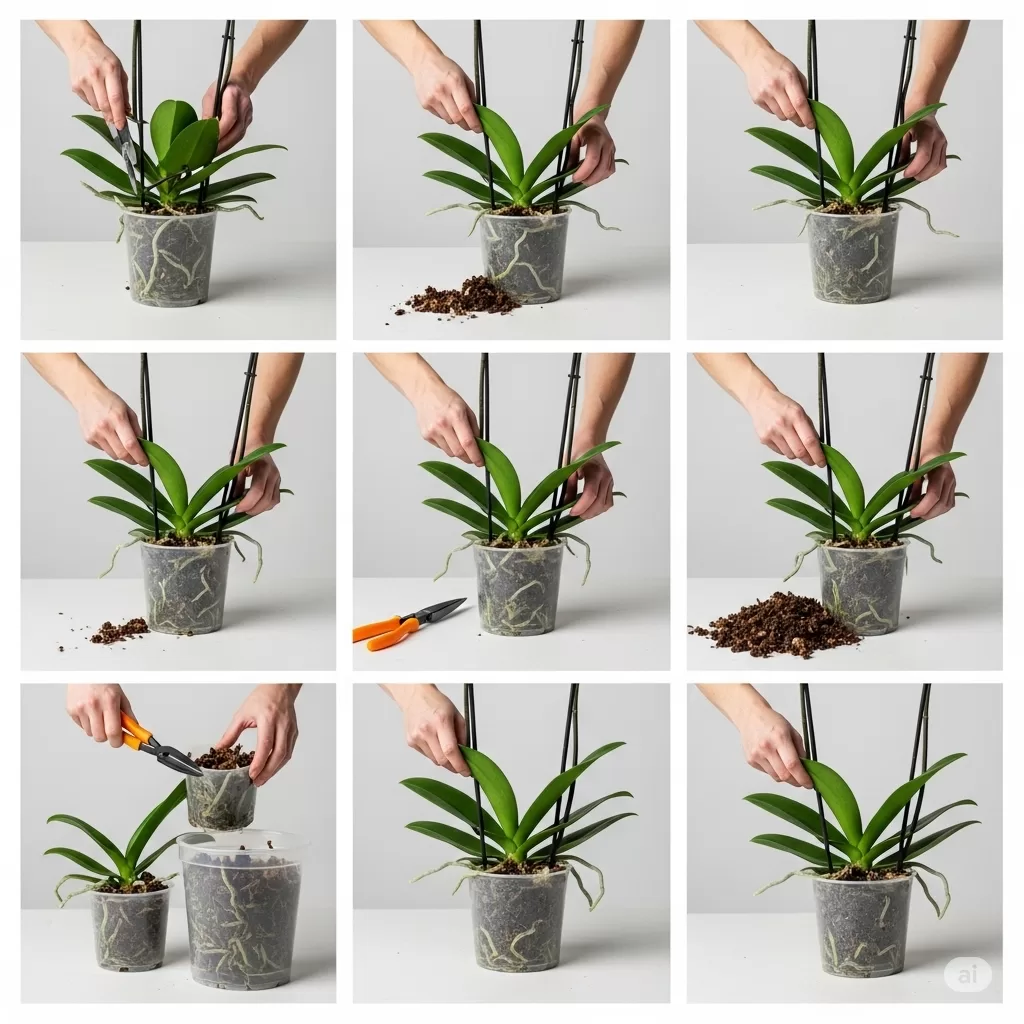 ai