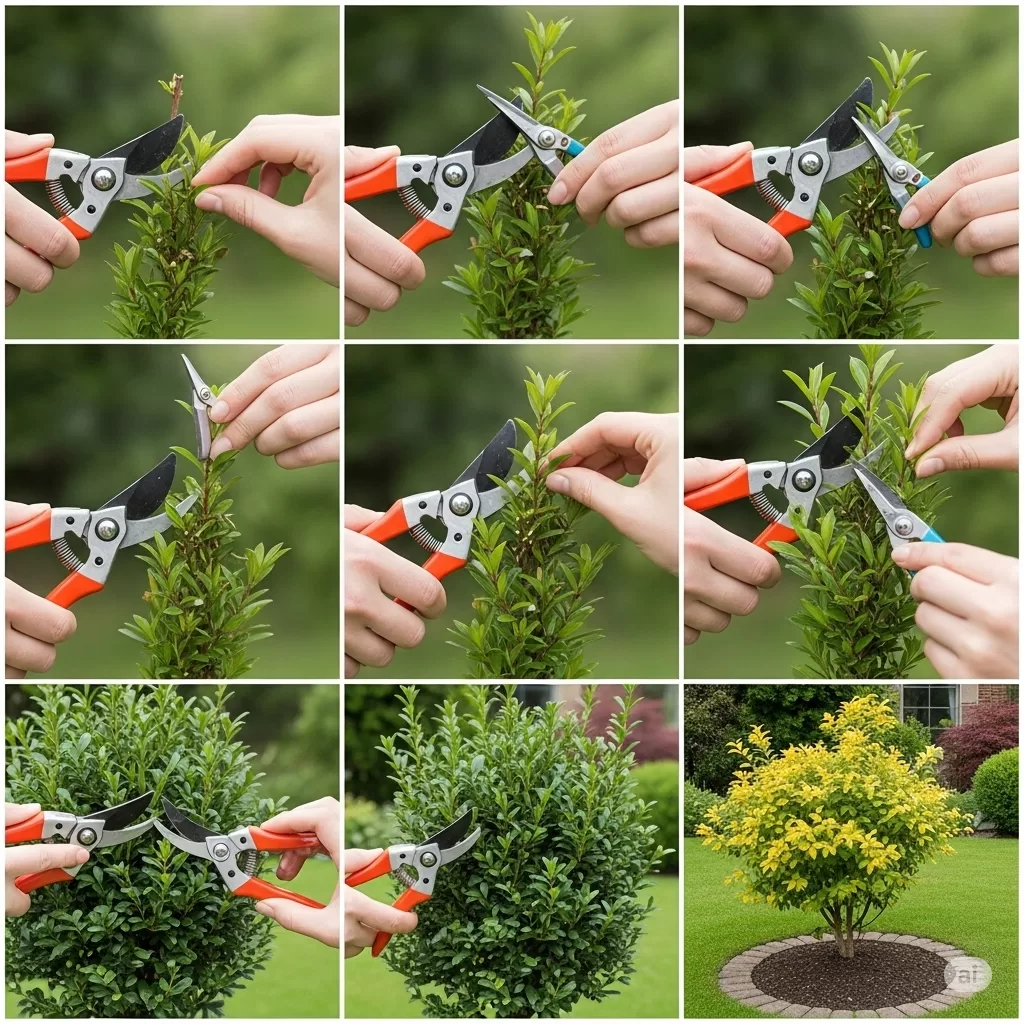 ai