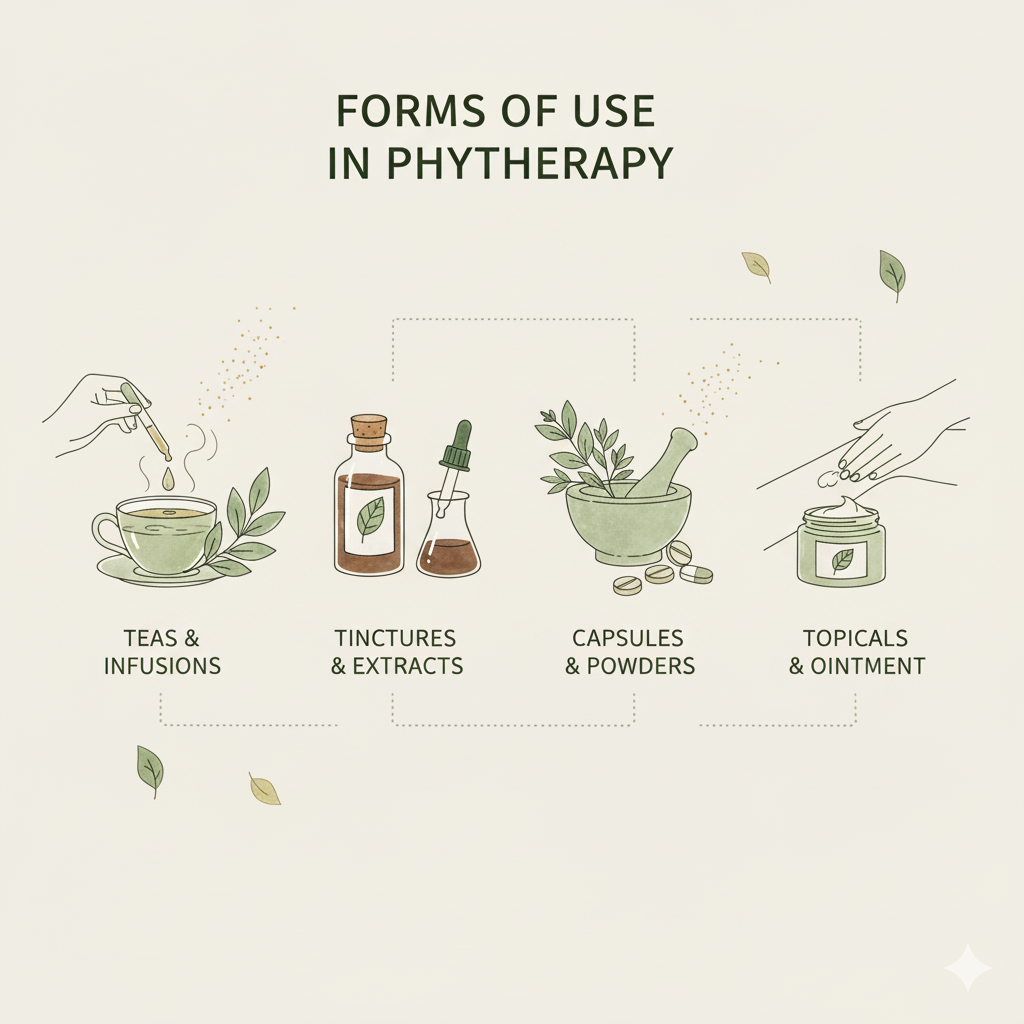 FORMS OF USE
IN PHYTHERAPY

TEAS & INFUSIONS

TINCTURES & EXTRACTS

CAPSULES & POWDERS

TOPICALS & OINTMENT